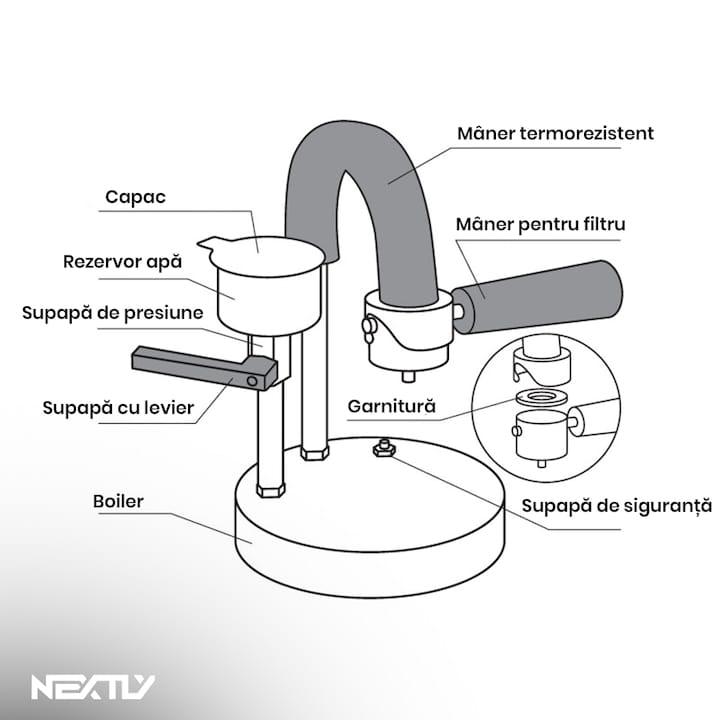 Mâner termorezistent

Capac

Mâner pentru filtru

Rezervor apă

Supapă de presiune

Supapă cu levier

Garnitură

Boiler

Supapă de siguranță

NEXTLY