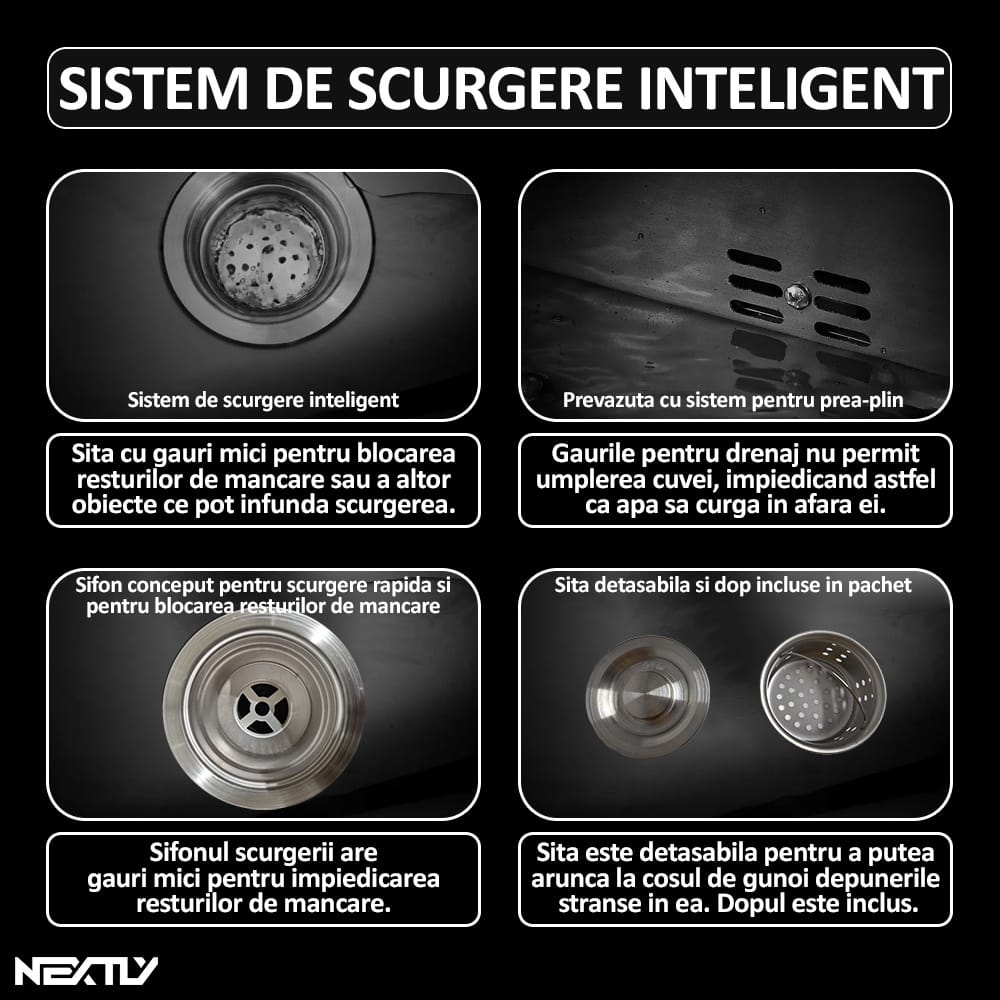 SISTEM DE SCURGERE INTELIGENT

Sistem de scurgere inteligent

Sita cu gauri mici pentru blocarea resturilor de mancare sau a altor obiecte ce pot infunda scurgerea.

Prevazuta cu sistem pentru prea-plin

Gaurile pentru drenaj nu permit umplerea cuvei, impiedicand astfel ca apa sa curga in afara ei.

Sifon conceput pentru scurgere rapida si pentru blocarea resturilor de mancare

Sifonul scurgerii are gauri mici pentru impiedicarea resturilor de mancare.

Sita detasabila si dop incluse in pachet

Sita este detasabila pentru a putea arunca la cosul de gunoi depunerile stranse in ea. Dopul este inclus.

NEXTLY