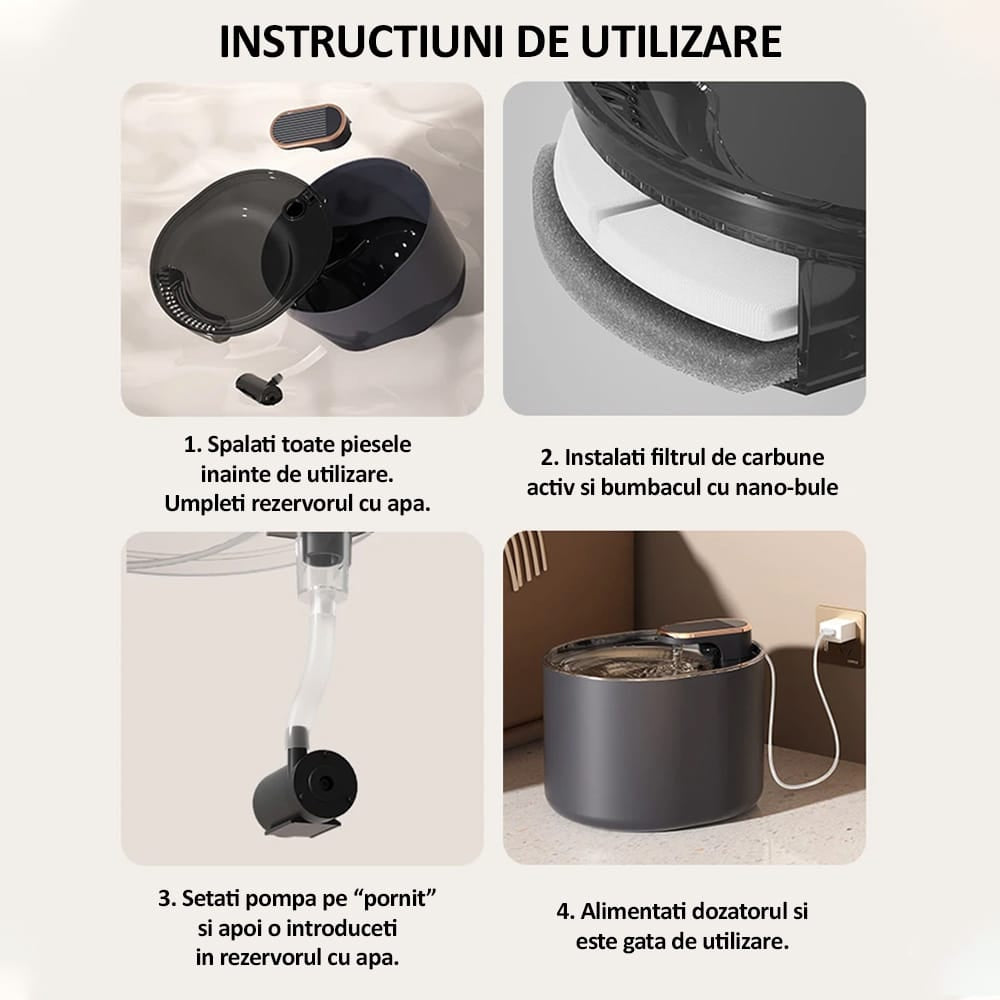 INSTRUCTIUNI DE UTILIZARE

1. Spalati toate piesele inainte de utilizare. Umpleti rezervorul cu apa.

2. Instalati filtrul de carbune activ si bumbacul cu nano-bule

3. Setati pompa pe “pornit” si apoi o introduceti in rezervorul cu apa.

4. Alimentati dozatorul si este gata de utilizare.