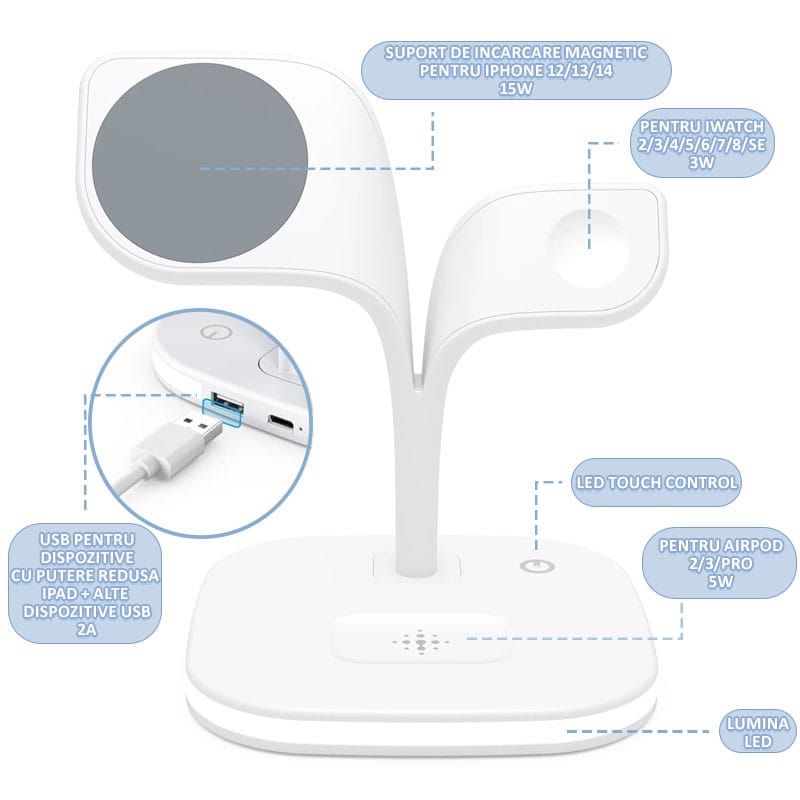 SUPORT DE INCARCARE MAGNETIC PENTRU IPHONE 12/13/14 15W

PENTRU IWATCH 2/3/4/5/6/7/8/SE 3W

LED TOUCH CONTROL

USB PENTRU DISPOZITIVE CU PUTERE REDUSA IPAD + ALTE DISPOZITIVE USB 2A

PENTRU AIRPOD 2/3/PRO 5W

LUMINA LED