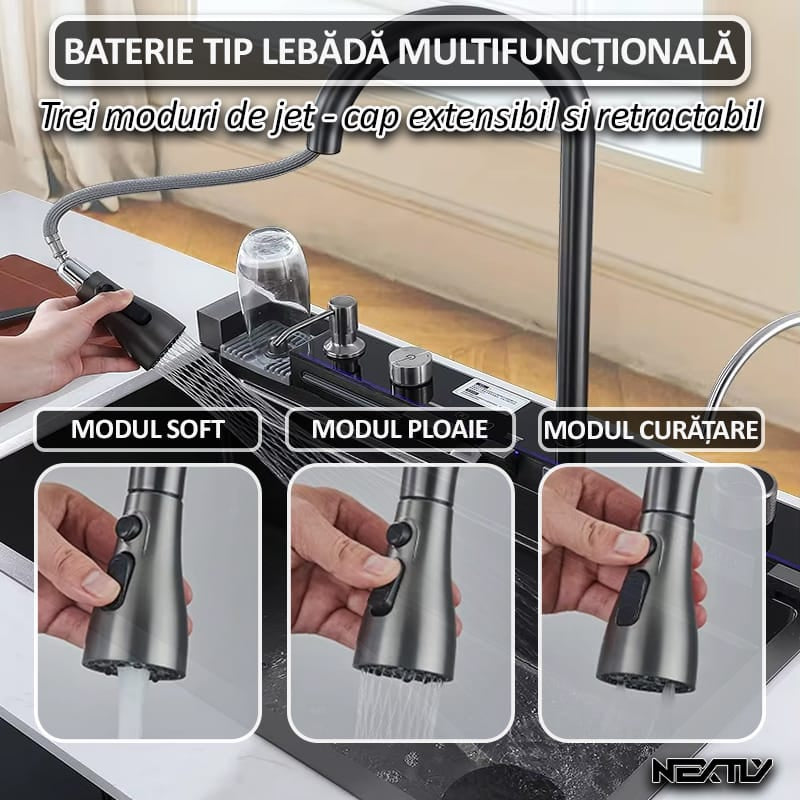 BATERIE TIP LEBĂDĂ MULTIFUNCȚIONALĂ

Trei moduri de jet - cap extensibil si retractabil

MODUL SOFT

MODUL PLOAIE

MODUL CURĂȚARE

NEXTLY