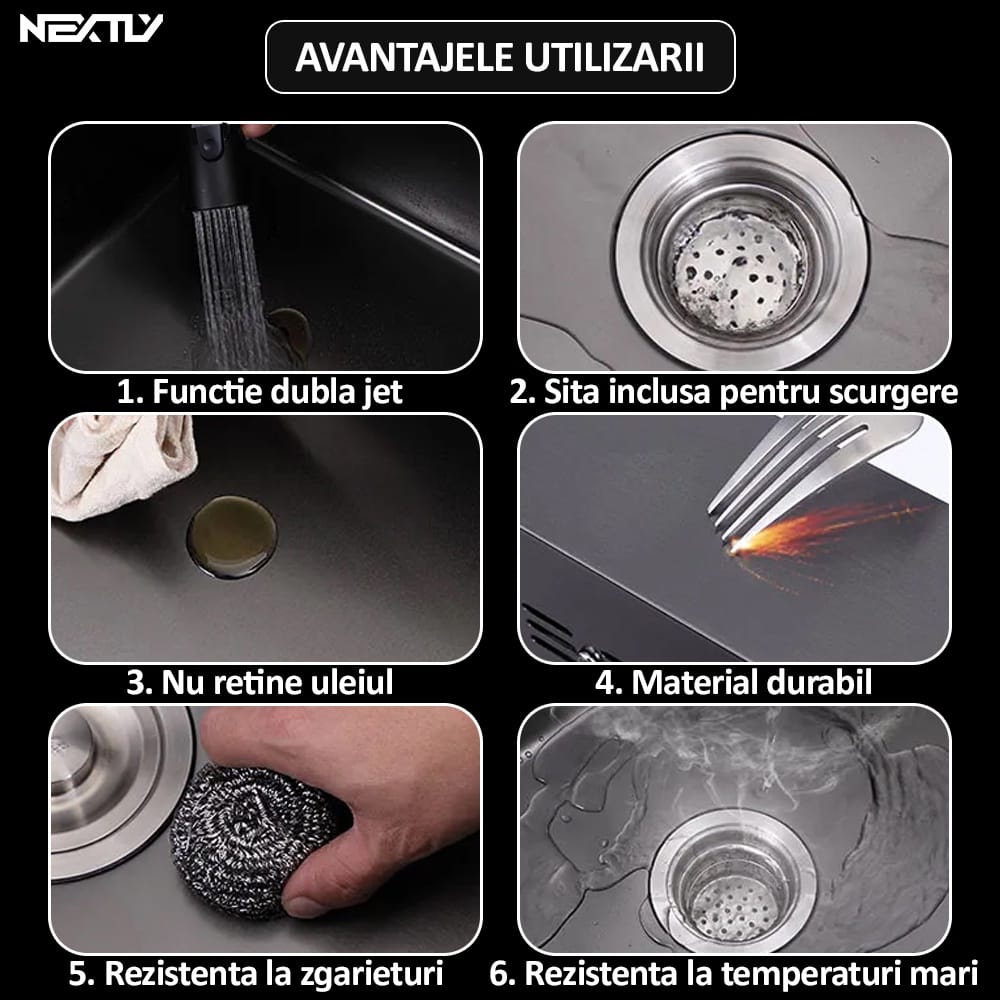 NEXTLY

AVANTAJELE UTILIZARII

1. Functie dubla jet

2. Sita inclusa pentru scurgere

3. Nu retine uleiul

4. Material durabil

5. Rezistenta la zgarieturi

6. Rezistenta la temperaturi mari