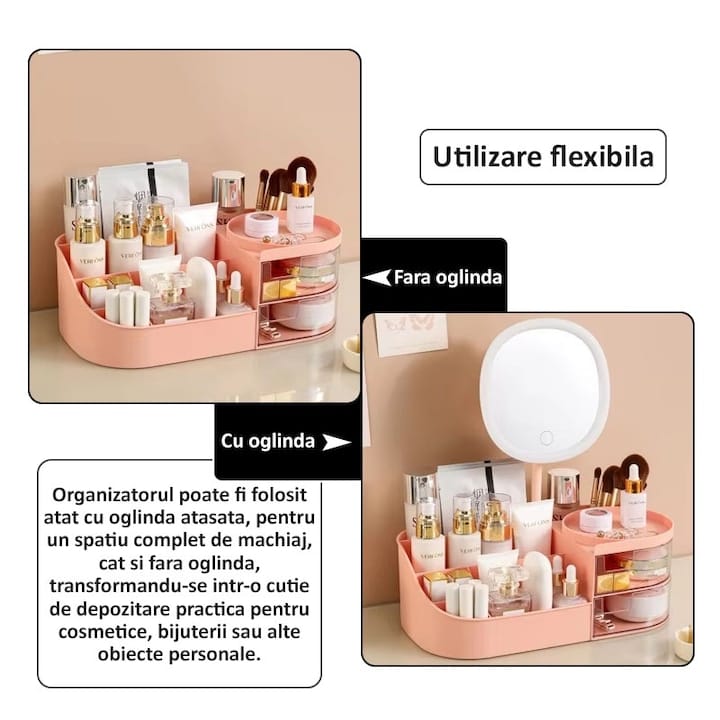 Utilizare flexibila

Fara oglinda

Cu oglinda

Organizatorul poate fi folosit atat cu oglinda atasata, pentru un spatiu complet de machiaj, cat si fara oglinda, transformandu-se intr-o cutie de depozitare practica pentru cosmetice, bijuterii sau alte obiecte personale.