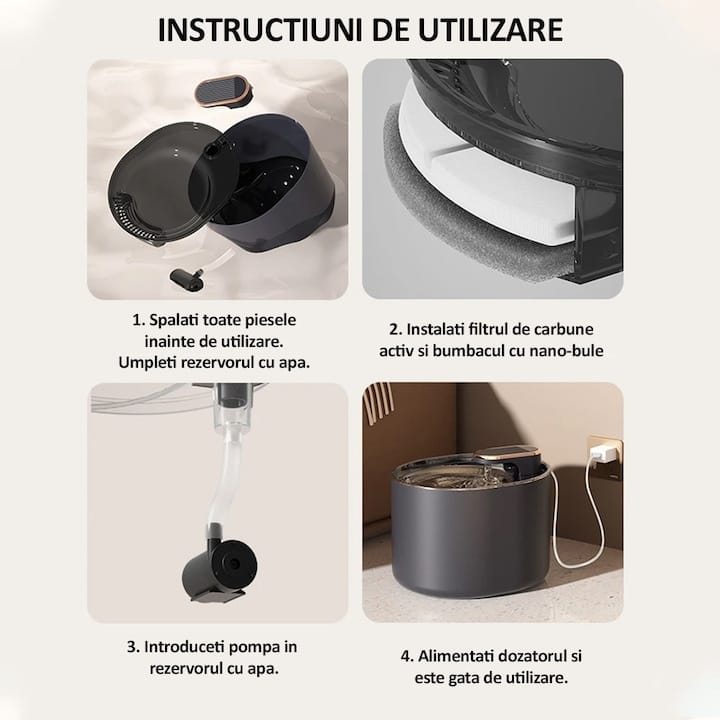 INSTRUCTIUNI DE UTILIZARE

1. Spalati toate piesele inainte de utilizare. Umpleti rezervorul cu apa.

2. Instalati filtrul de carbune activ si bumbacul cu nano-bule

3. Introduceti pompa in rezervorul cu apa.

4. Alimentati dozatorul si este gata de utilizare.