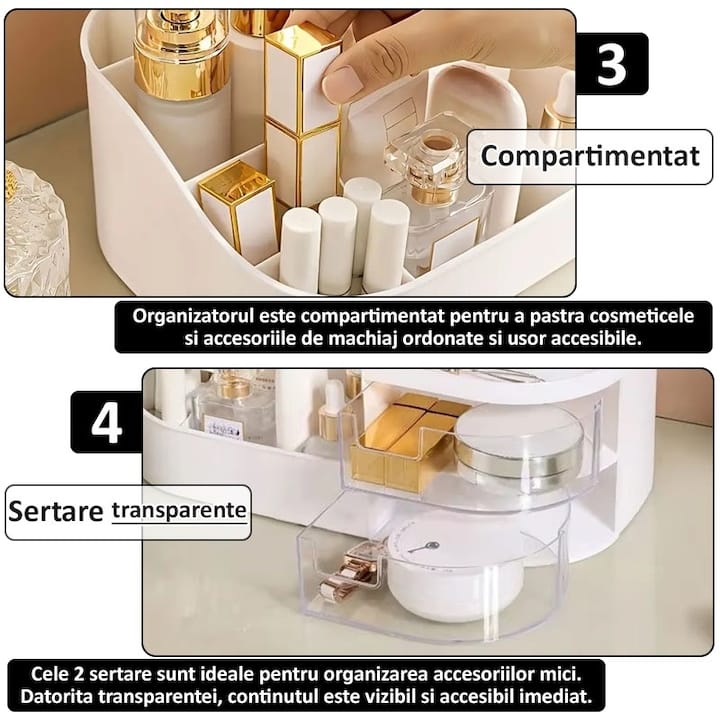 3

Compartimentat

Organizatorul este compartimentat pentru a pastra cosmeticele si accesoriile de machiaj ordonate si usor accesibile.

4

Sertare transparente

Cele 2 sertare sunt ideale pentru organizarea accesoriilor mici. Datorita transparentei, continutul este vizibil si accesibil imediat.