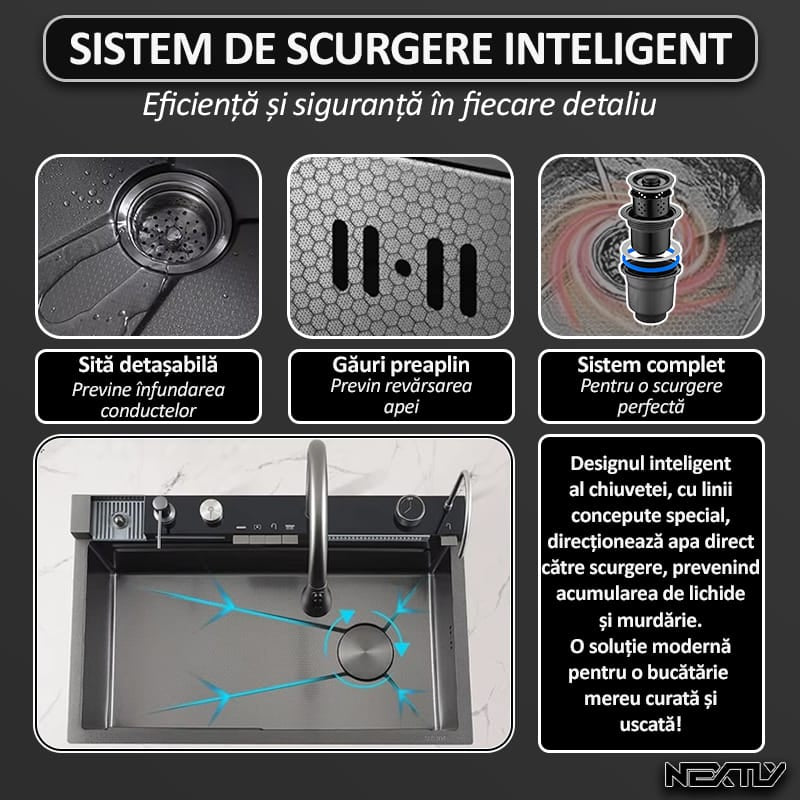 SISTEM DE SCURGERE INTELIGENT

Eficiență și siguranță în fiecare detaliu

Sită detașabilă
Previne înfundarea conductelor

Găuri preaplin
Previn revărsarea apei

Sistem complet
Pentru o scurgere perfectă

Designul inteligent al chiuvetei, cu linii concepute special, direcționează apa direct către scurgere, prevenind acumularea de lichide și murdărie.
O soluție modernă pentru o bucătărie mereu curată și uscată!

NEXTLY